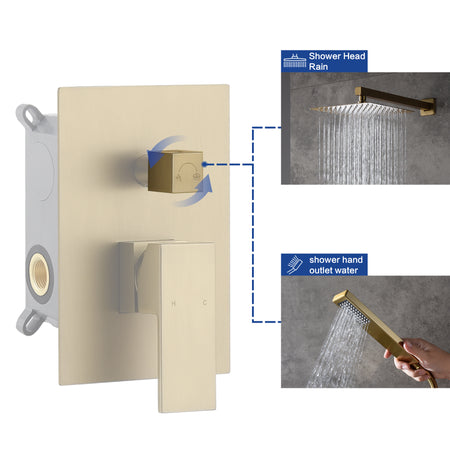 Shower Head Rain

shower hand outlet water

H C