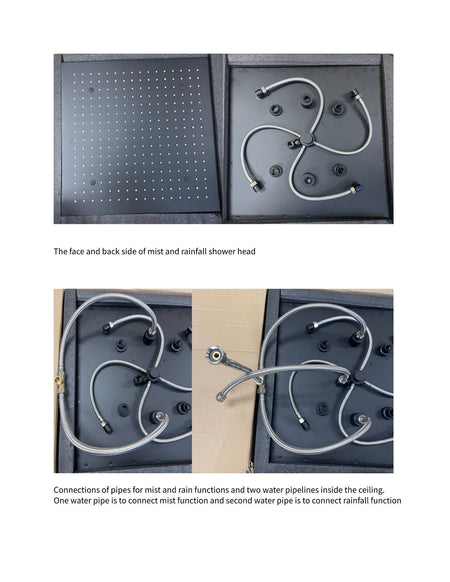 The face and back side of mist and rainfall shower head

Connections of pipes for mist and rain functions and two water pipelines inside the ceiling. One water pipe is to connect mist function and second water pipe is to connect rainfall function