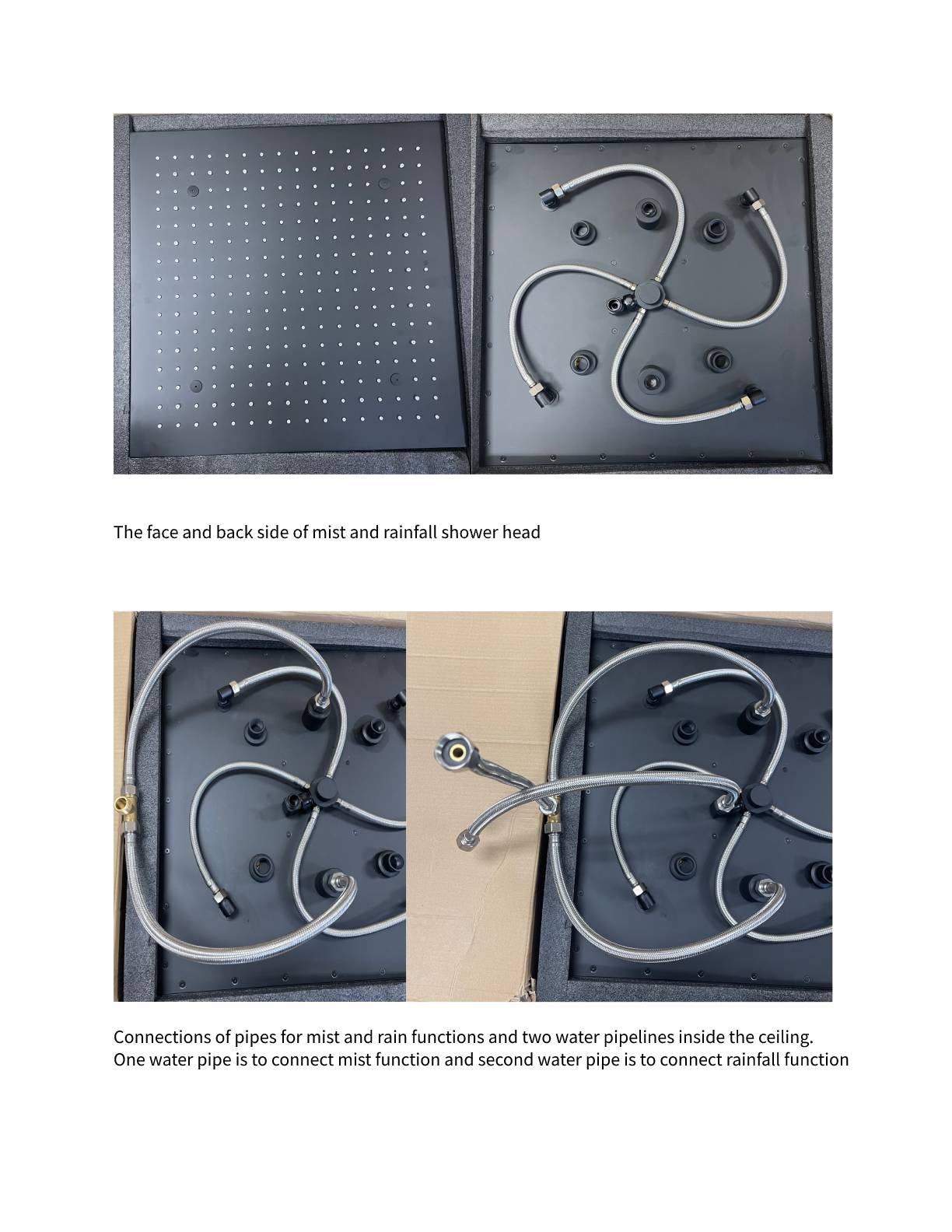 The face and back side of mist and rainfall shower head

Connections of pipes for mist and rain functions and two water pipelines inside the ceiling. One water pipe is to connect mist function and second water pipe is to connect rainfall function