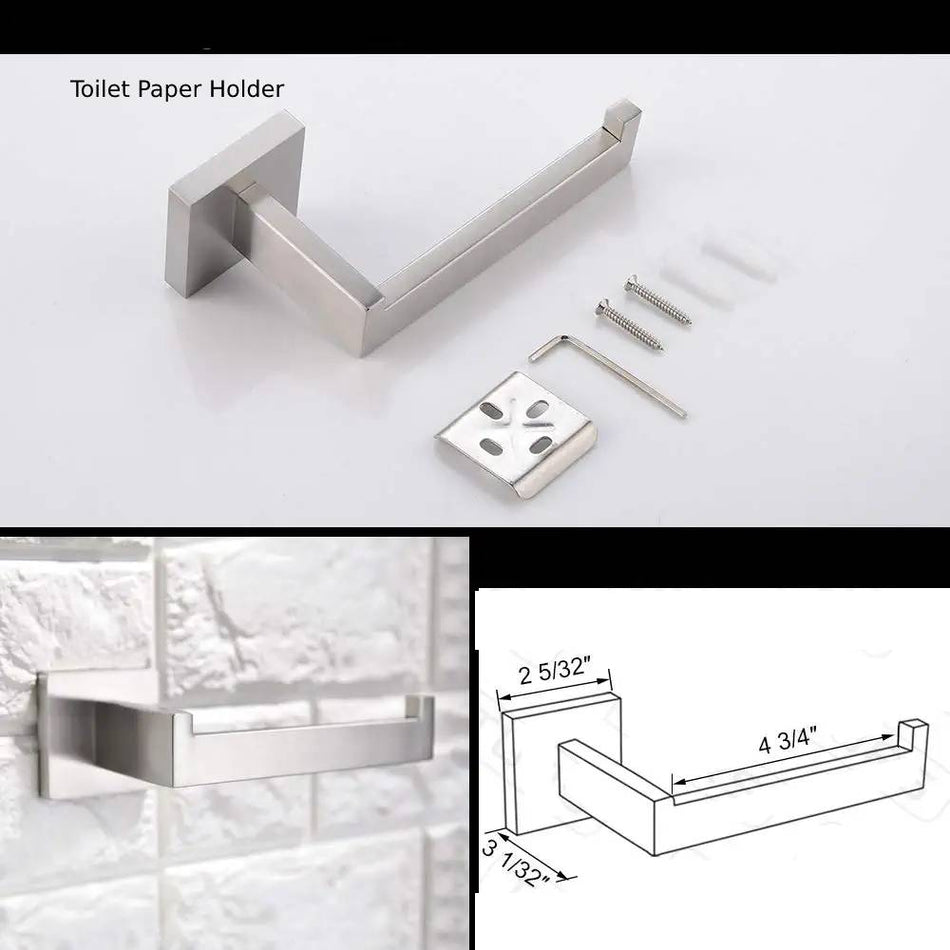 Toilet Paper Holder

2 5/32"

4 3/4"

3 1/32"