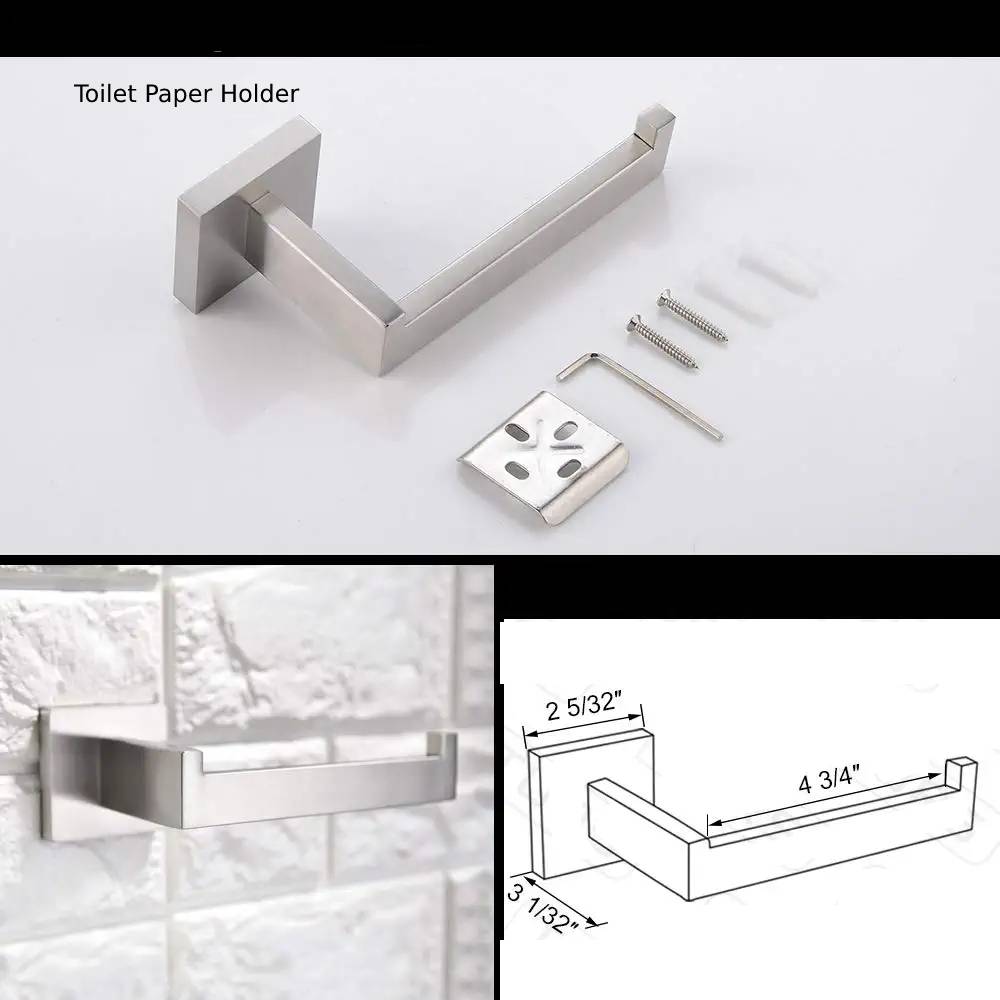 Toilet Paper Holder

2 5/32"

4 3/4"

3 1/32"