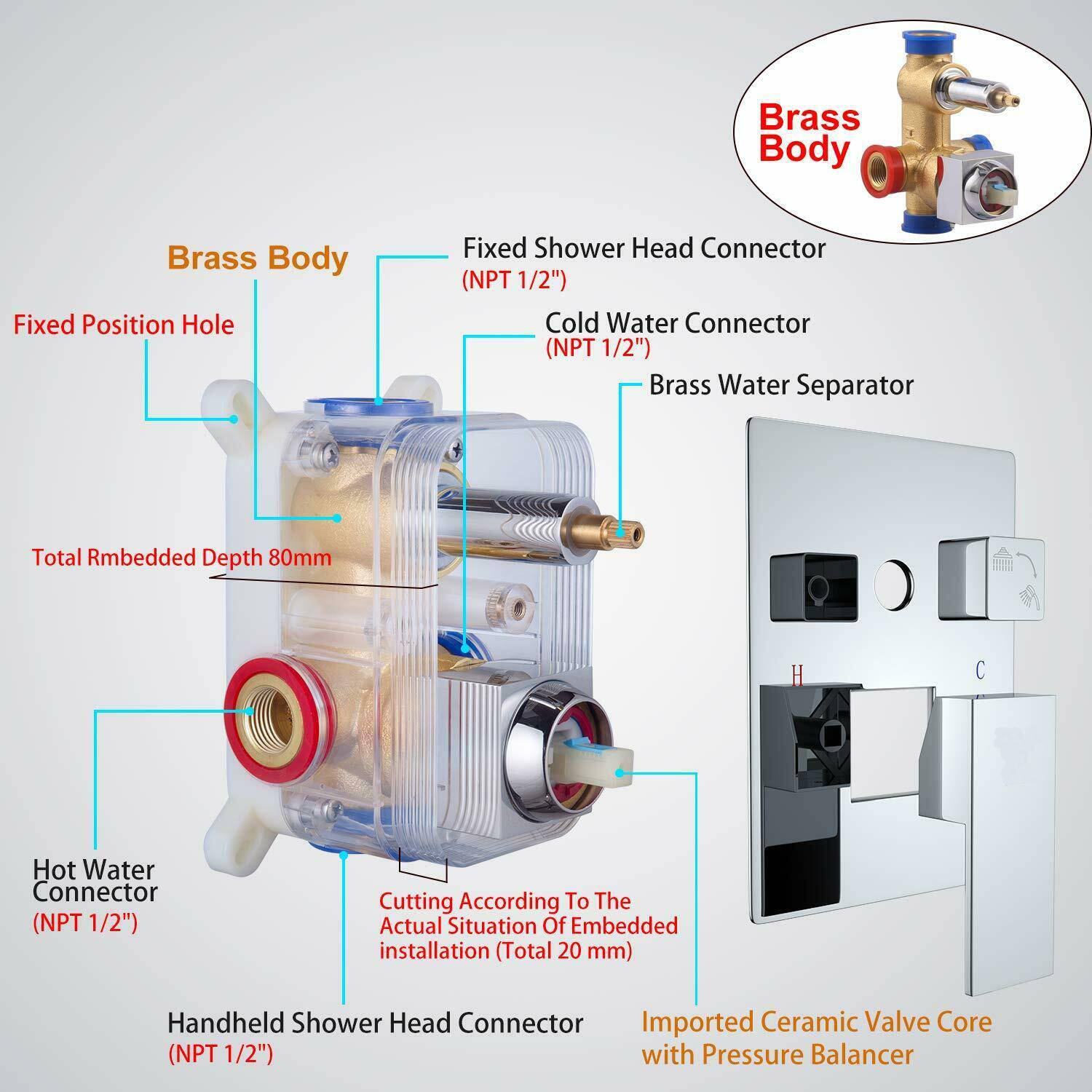 Brass Body

Brass Body

Fixed Shower Head Connector
(NPT 1/2")

Fixed Position Hole

Cold Water Connector
(NPT 1/2")

Brass Water Separator

Total Rmbedded Depth 80mm

H

C

Hot Water Connector
(NPT 1/2")

Cutting According To The Actual Situation Of Embedded installation (Total 20 mm)

Handheld Shower Head Connector
(NPT 1/2")

Imported Ceramic Valve Core with Pressure Balancer