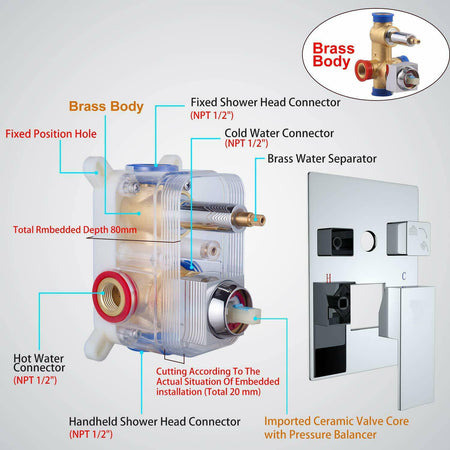 Brass Body

Brass Body

Fixed Shower Head Connector
(NPT 1/2")

Fixed Position Hole

Cold Water Connector
(NPT 1/2")

Brass Water Separator

Total Rmbedded Depth 80mm

H

C

Hot Water Connector
(NPT 1/2")

Cutting According To The Actual Situation Of Embedded installation (Total 20 mm)

Handheld Shower Head Connector
(NPT 1/2")

Imported Ceramic Valve Core with Pressure Balancer