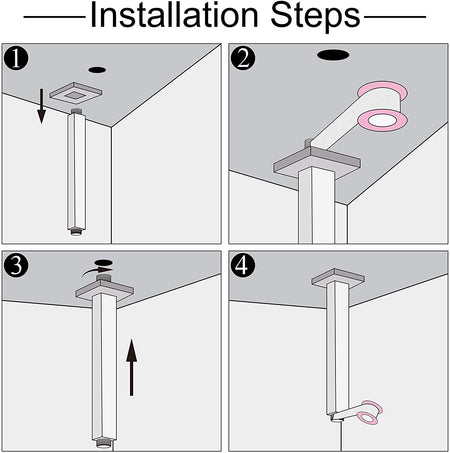 Installation Steps

1

2

3

4