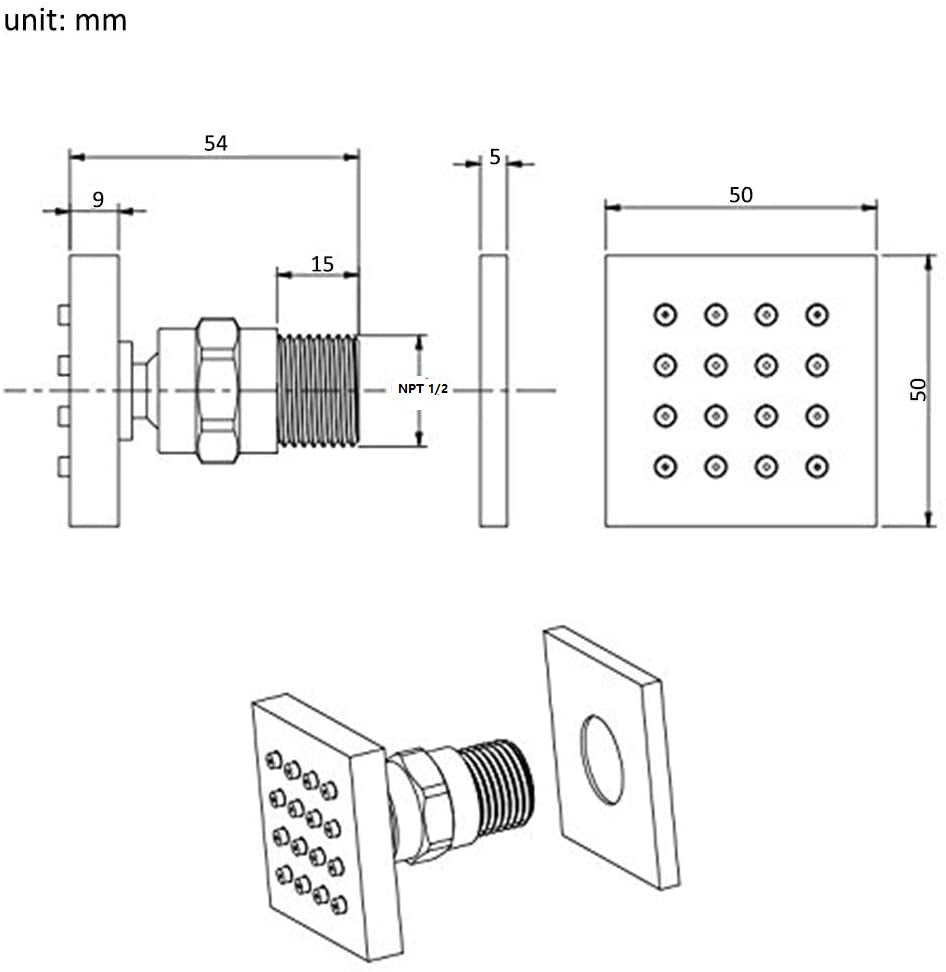 unit: mm

54

9

15

NPT 1/2

5

50

50