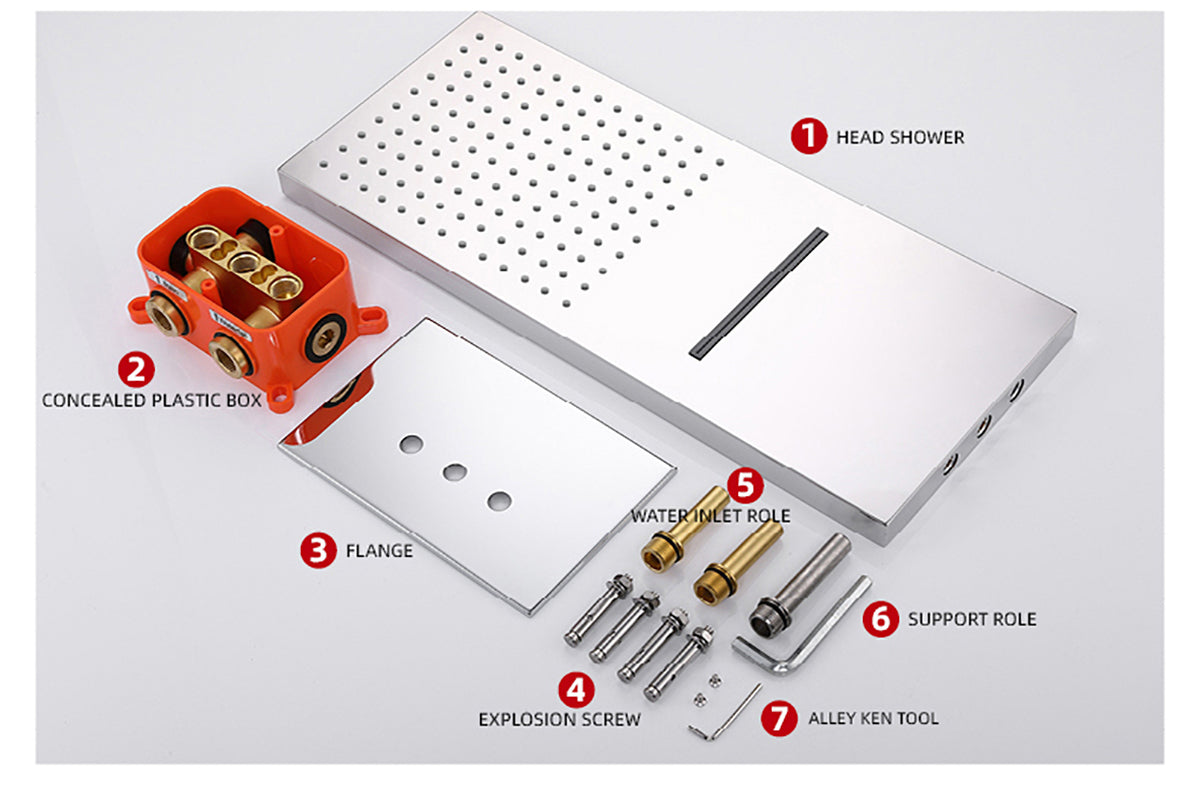 1 HEAD SHOWER

2 CONCEALED PLASTIC BOX

3 FLANGE

5 WATER INLET ROLE

6 SUPPORT ROLE

4 EXPLOSION SCREW

7 ALLEY KEN TOOL