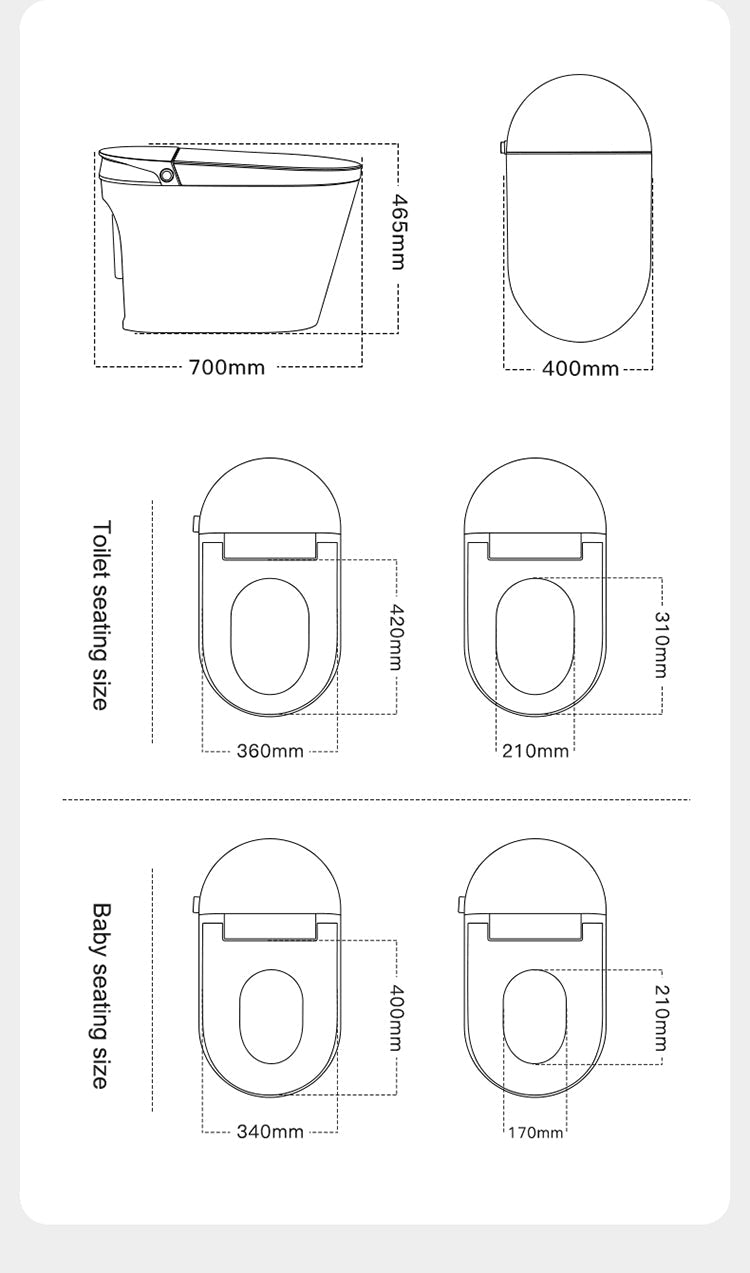 465mm

700mm

400mm

Toilet seating size

420mm

360mm

310mm

210mm

Baby seating size

400mm

340mm

210mm

170mm